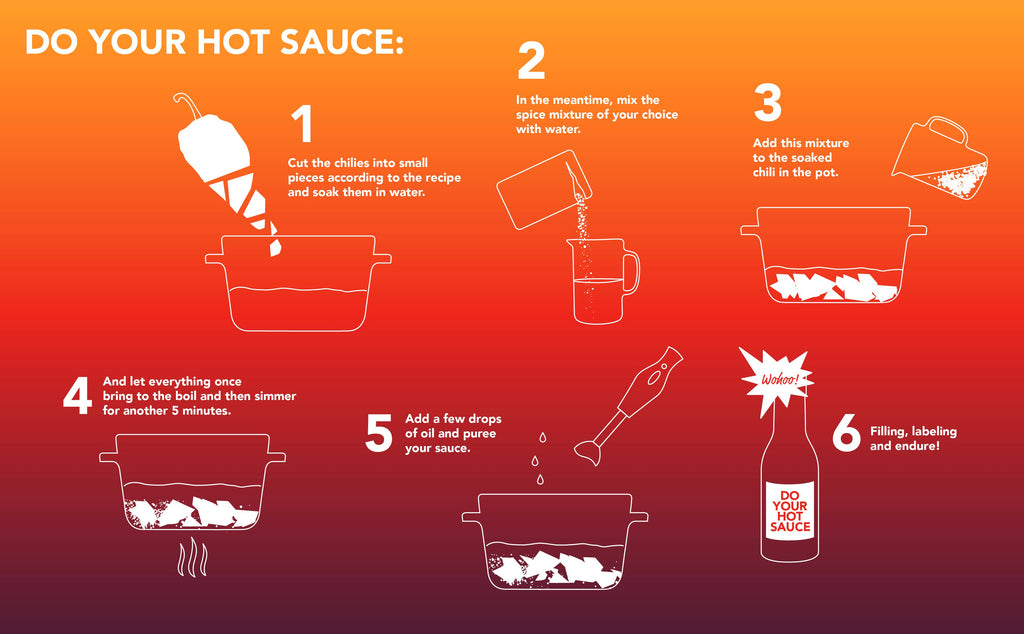 DO YOUR HOT SAUCE:

1
Cut the chilies into small pieces according to the recipe and soak them in water.

2
In the meantime, mix the spice mixture of your choice with water.

3
Add this mixture to the soaked chili in the pot.

4
And let everything once bring to the boil and then simmer for another 5 minutes.

5
Add a few drops of oil and puree your sauce.

Wohoo!

DO YOUR HOT SAUCE

6
Filling, labeling and endure!